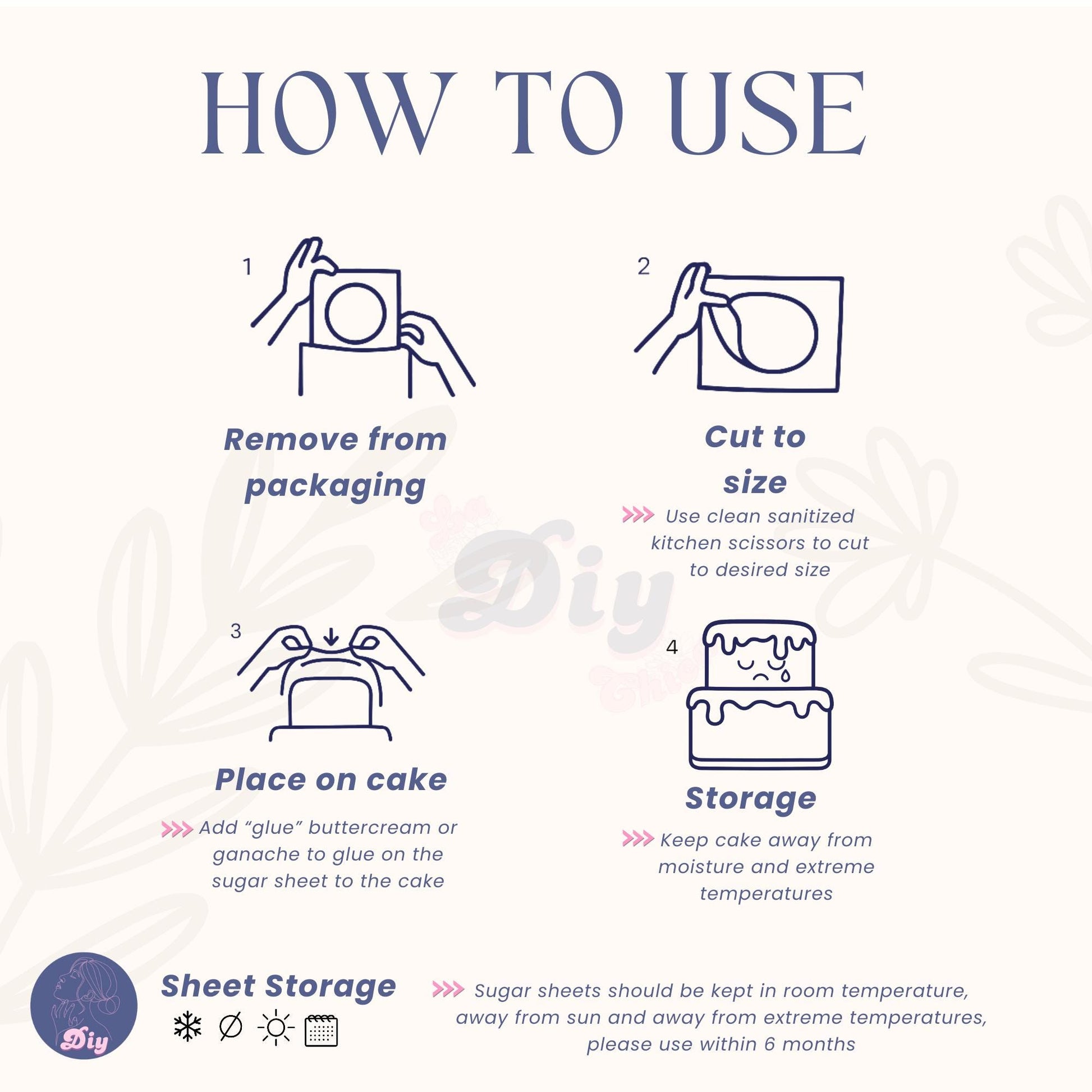 HOW TO USE

1

Remove from packaging

2

Cut to size

Use clean sanitized kitchen scissors to cut to desired size

Diy

3

Place on cake

Add “glue” buttercream or ganache to glue on the sugar sheet to the cake

4

Storage

Keep cake away from moisture and extreme temperatures

Diy

Sheet Storage

Sugar sheets should be kept in room temperature, away from sun and away from extreme temperatures, please use within 6 months